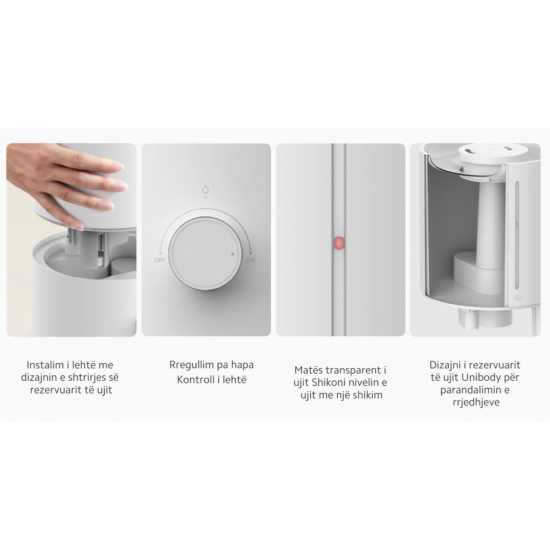 OFF
ON

Instalim i lehtë me dizajnin e shtrirjes së rezervuarit të ujit

Rregullim pa hapa
Kontroll i lehtë

Matës transparent i ujit Shikoni nivelin e ujit me një shikim

Dizajni i rezervuarit të ujit Unibody për parandalimin e rrjedhjeve