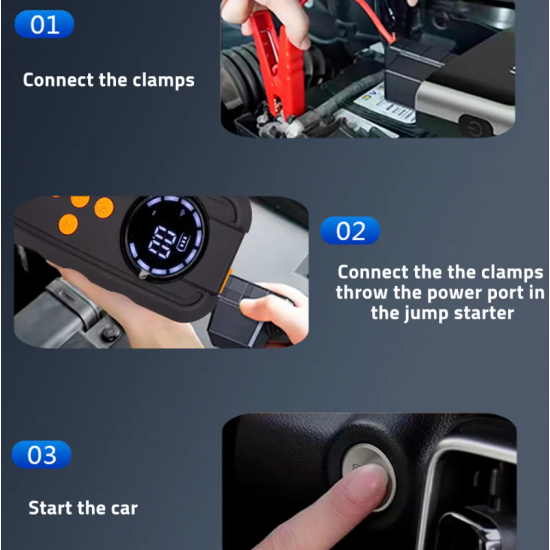 01

Connect the clamps

02

Connect the the clamps throw the power port in the jump starter

03

Start the car