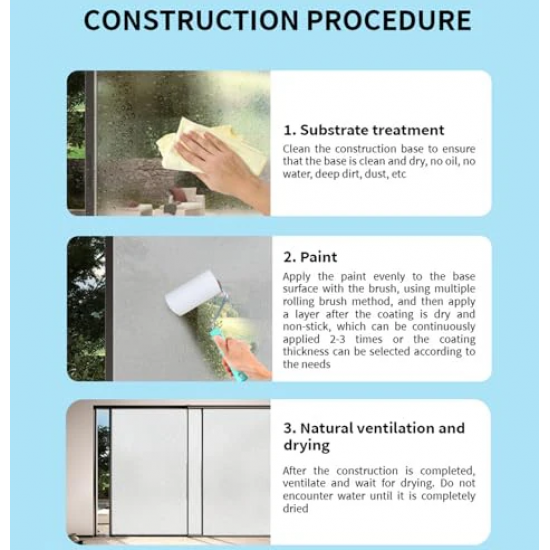 CONSTRUCTION PROCEDURE

1. Substrate treatment

Clean the construction base to ensure that the base is clean and dry, no oil, no water, deep dirt, dust, etc

2. Paint

Apply the paint evenly to the base surface with the brush, using multiple rolling brush method, and then apply a layer after the coating is dry and non-stick, which can be continuously applied 2-3 times or the coating thickness can be selected according to the needs

3. Natural ventilation and drying

After the construction is completed, ventilate and wait for drying. Do not encounter water until it is completely dried